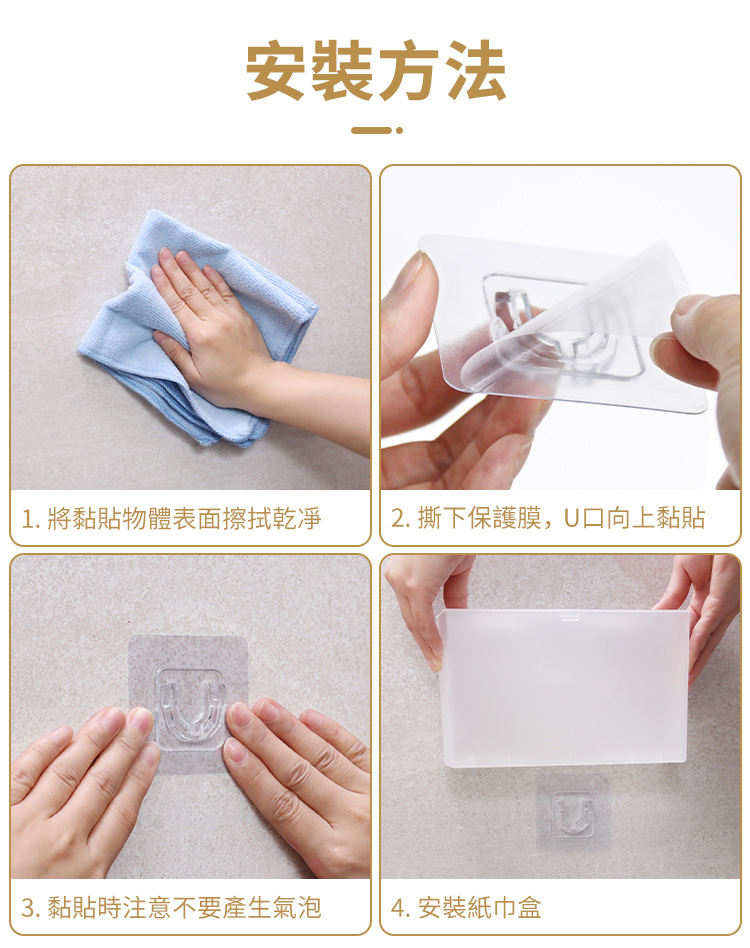 安裝方法

1. 將黏貼物體表面擦拭乾淨

2. 撕下保護膜，U口向上黏貼

3. 黏貼時注意不要產生氣泡

4. 安裝紙巾盒